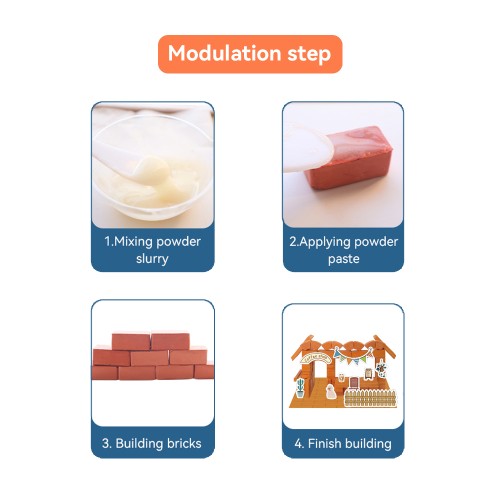 Modulation step

1.Mixing powder slurry

2.Applying powder paste

3. Building bricks

4. Finish building